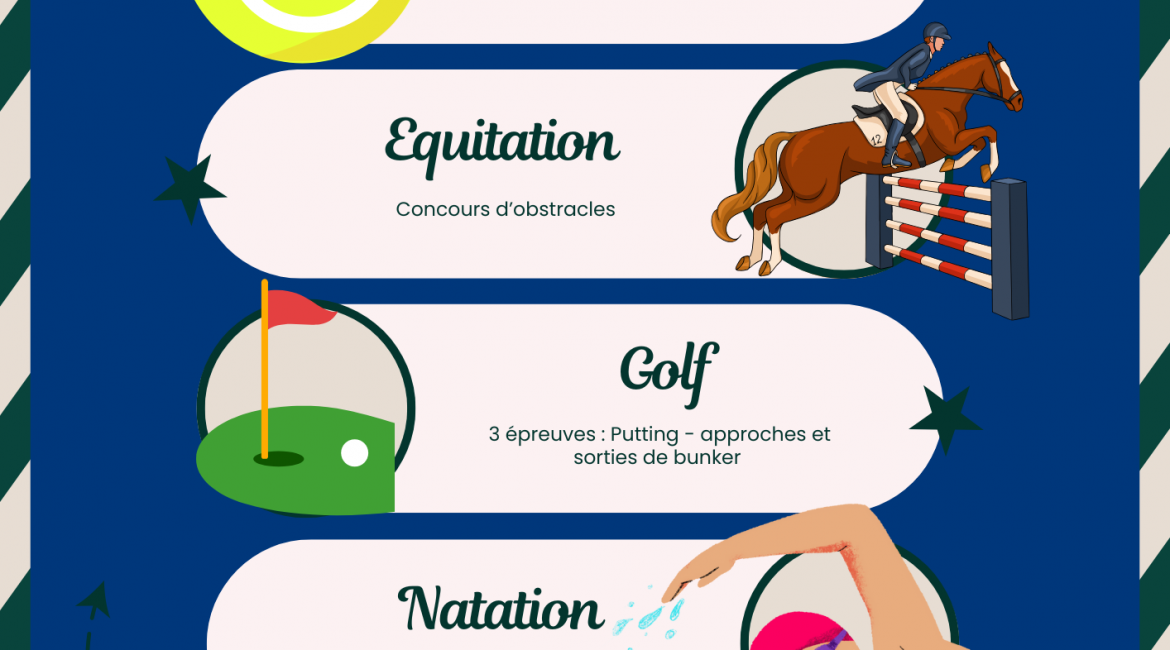 Equitation

Concours d'obstracles

12

Golf

3 épreuves : Putting - approches et sorties de bunker

Natation